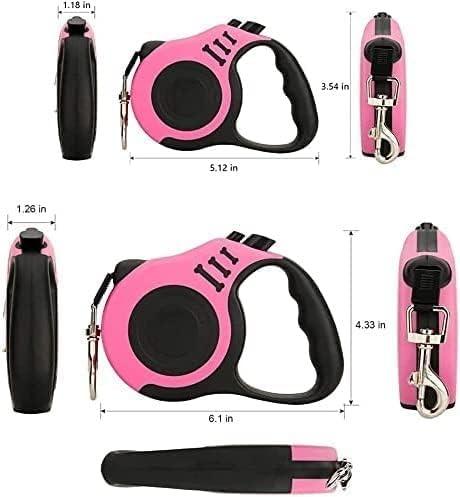 1.18 in

3.54 in

5.12 in

1.26 in

4.33 in

6.1 in